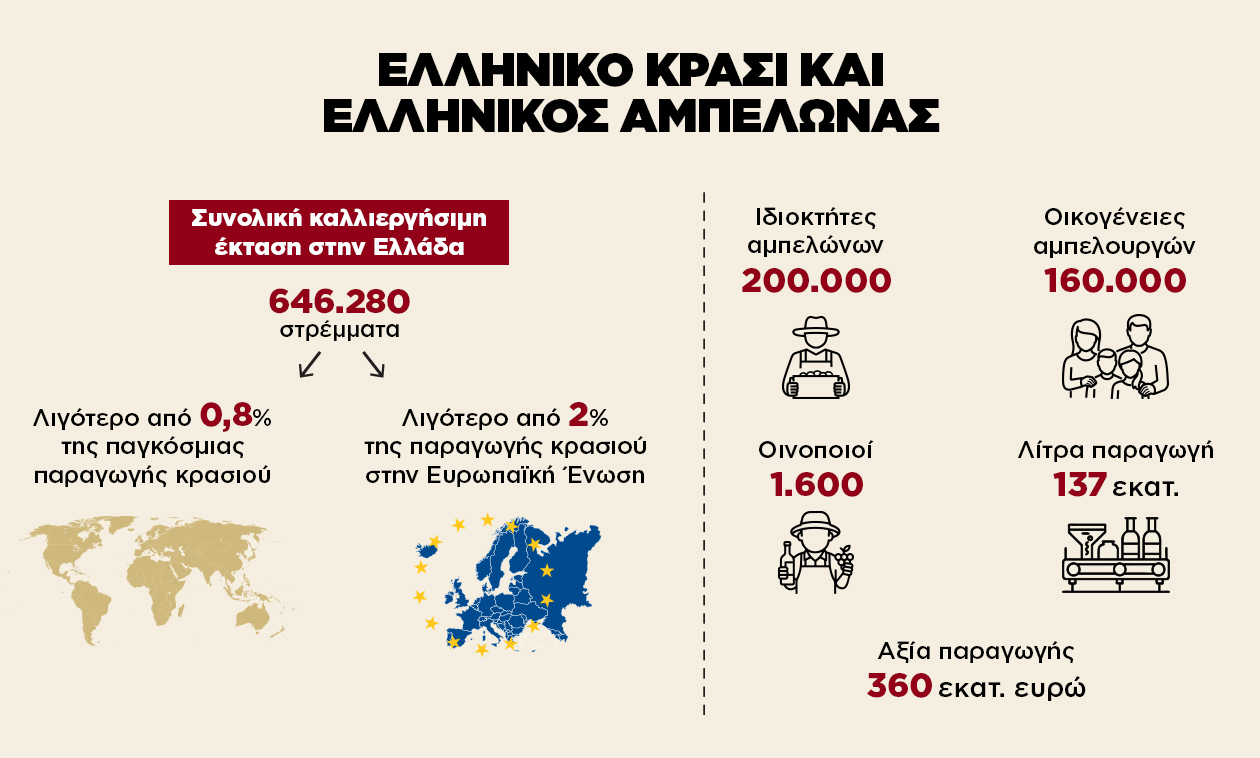 ΕΛΛΗΝΙΚΟ ΚΡΑΣΙ ΚΑΙ ΕΛΛΗΝΙΚΟΣ ΑΜΠΕΛΩΝΑΣ

Συνολική καλλιεργήσιμη έκταση στην Ελλάδα

646.280 στρέμματα

Λιγότερο από 0,8% της παγκόσμιας παραγωγής κρασιού

Λιγότερο από 2% της παραγωγής κρασιού στην Ευρωπαϊκή Ένωση

Ιδιοκτήτες αμπελώνων
200.000

Οικογένειες αμπελουργών
160.000

Οινοποιοί
1.600

Λίτρα παραγωγή
137 εκατ.

Αξία παραγωγής
360 εκατ. ευρώ