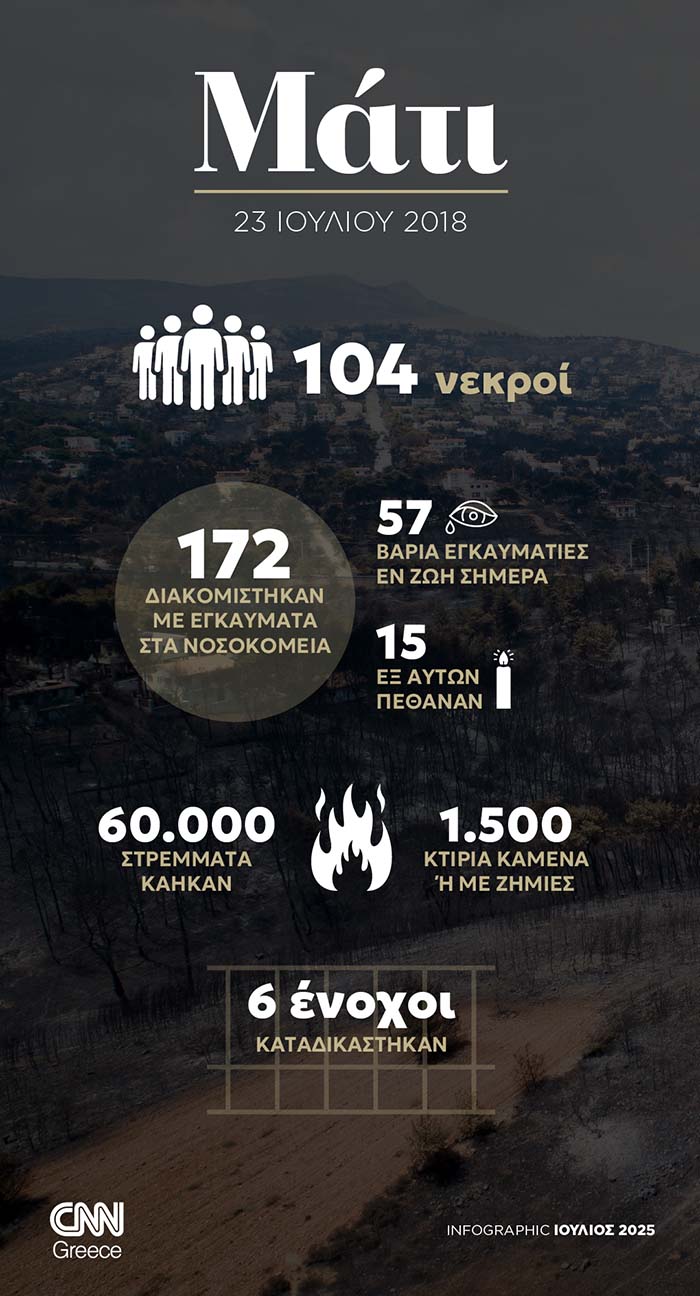 Μάτι

23 ΙΟΥΛΙΟΥ 2018

104 νεκροί

172
ΔΙΑΚΟΜΙΣΤΗΚΑΝ ΜΕ ΕΓΚΑΥΜΑΤΑ ΣΤΑ ΝΟΣΟΚΟΜΕΙΑ

57
ΒΑΡΙΑ ΕΓΚΑΥΜΑΤΙΕΣ ΕΝ ΖΩΗ ΣΗΜΕΡΑ

15
ΕΞ ΑΥΤΩΝ ΠΕΘΑΝΑΝ

60.000
ΣΤΡΕΜΜΑΤΑ ΚΑΗΚΑΝ

1.500
ΚΤΙΡΙΑ ΚΑΜΕΝΑ Ή ΜΕ ΖΗΜΙΕΣ

6 ένοχοι
ΚΑΤΑΔΙΚΑΣΤΗΚΑΝ

CNN Greece

INFOGRAPHIC ΙΟΥΛΙΟΣ 2025